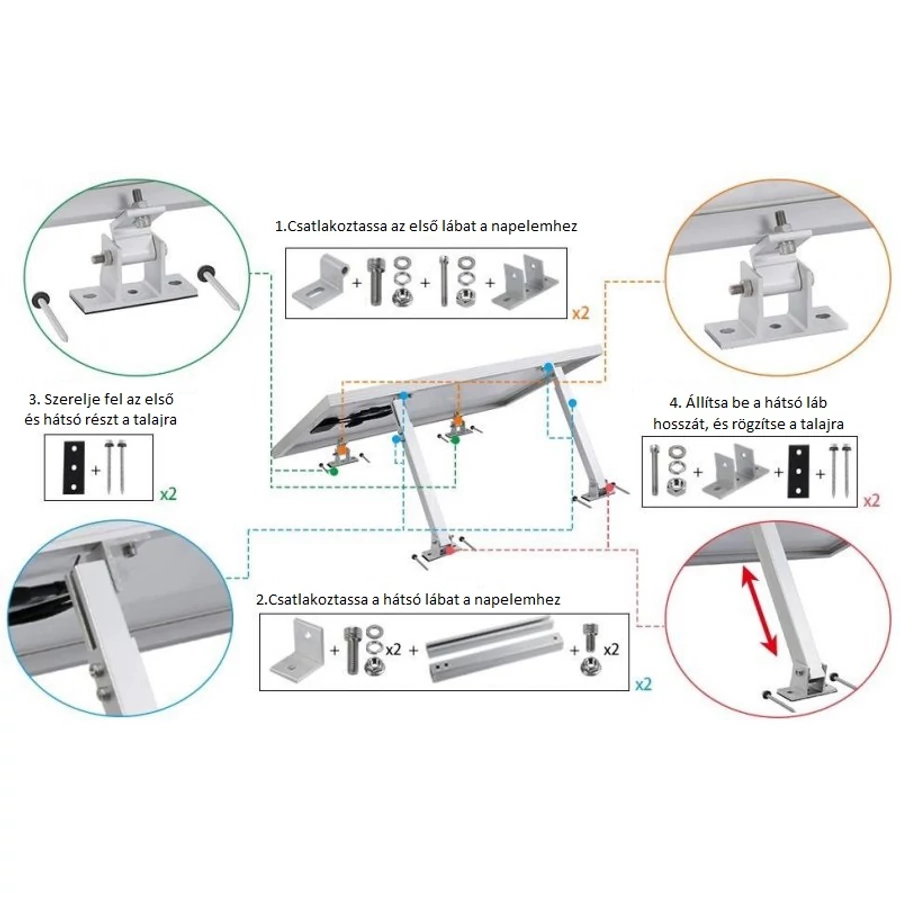 1.Csatlakoztassa az első lábat a napelemhez

+ + +

x2

3. Szerelje fel az első és hátsó részt a talajra

+

x2

4. Állítsa be a hátsó láb hosszát, és rögzítse a talajra

+ + +

x2

2.Csatlakoztassa a hátsó lábat a napelemhez

+ x2 + + x2

x2